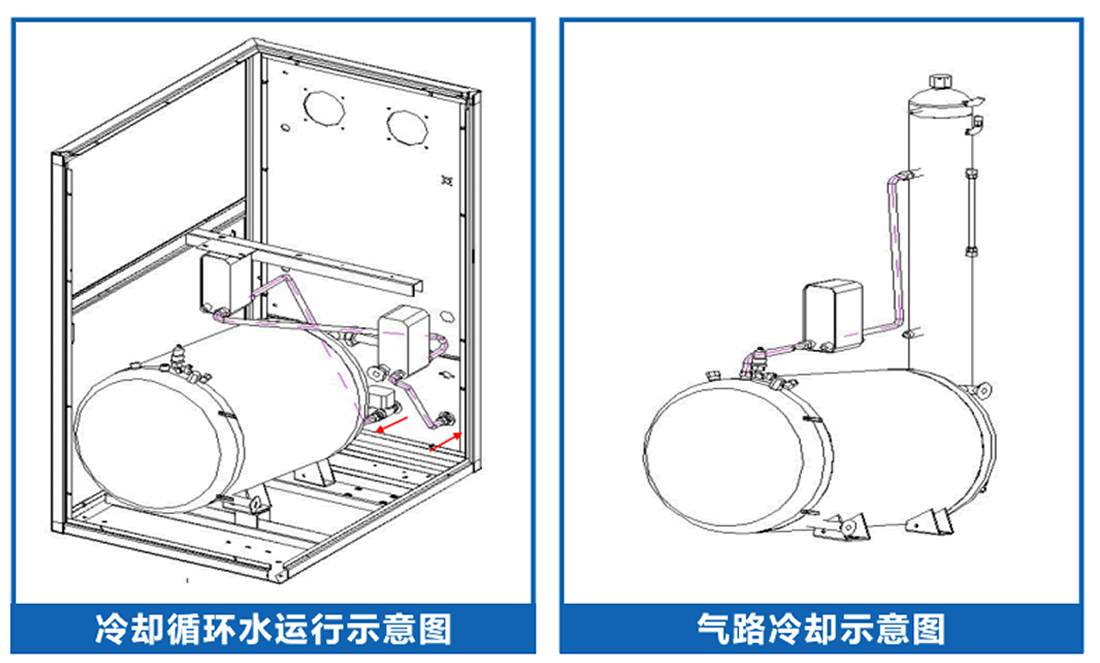 冷却循环水运行示意图

气路冷却示意图