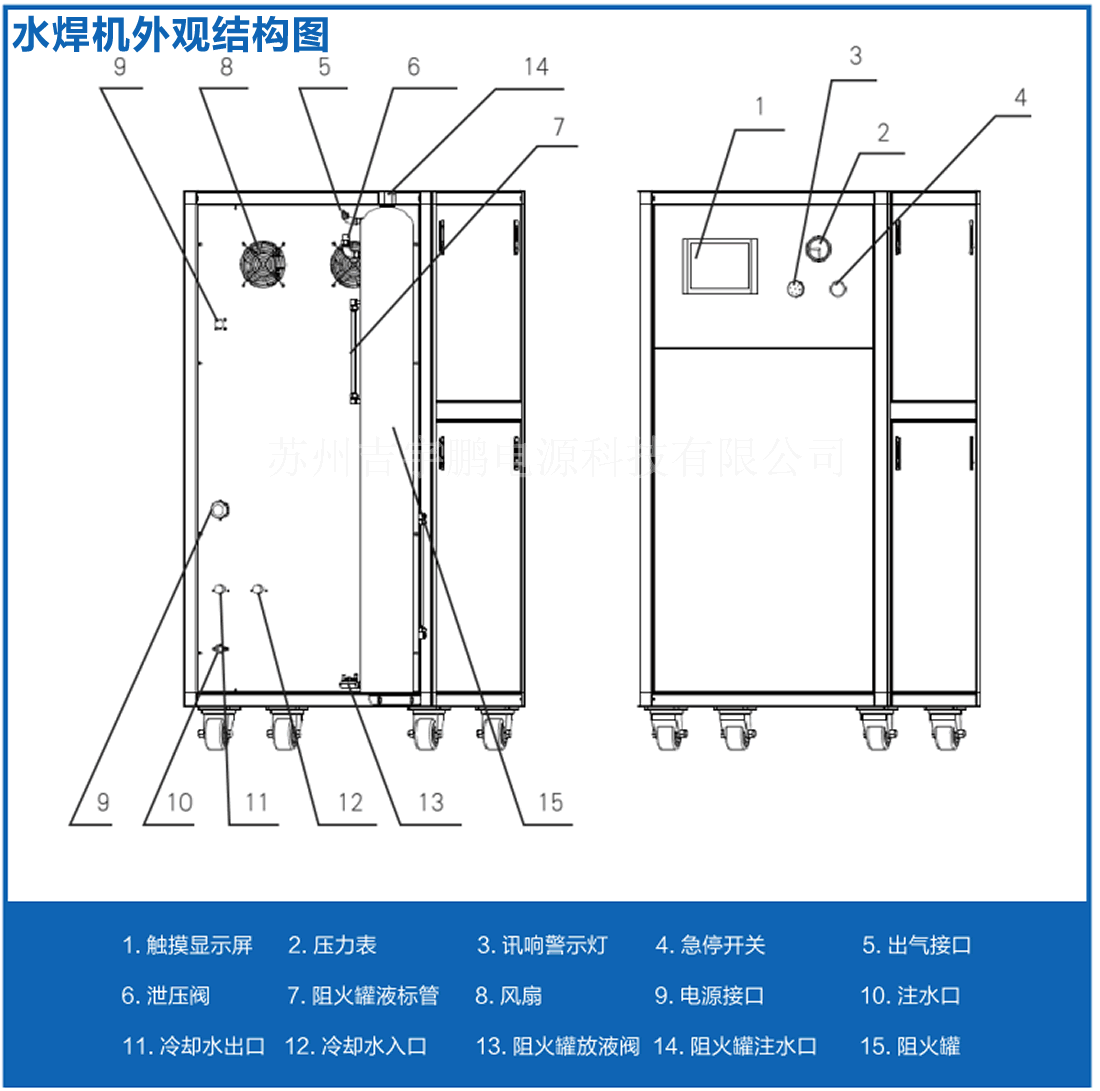 水焊机外观结构图

9 8 5 6 14 7

3 1 2 4

苏州吉宇鹏电源科技有限公司

9 10 11 12 13 15

1. 触摸显示屏 2. 压力表 3. 讯响警示灯 4. 急停开关 5. 出气接口
6. 泄压阀 7. 阻火罐液标管 8. 风扇 9. 电源接口 10. 注水口
11. 冷却水出口 12. 冷却水入口 13. 阻火罐放液阀 14. 阻火罐注水口 15. 阻火罐